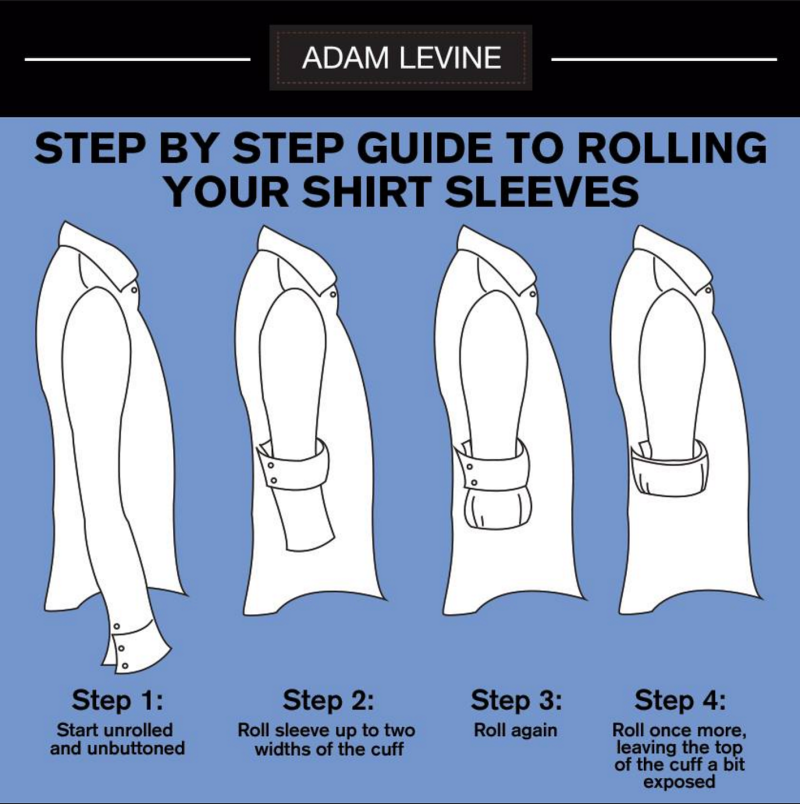 ADAM LEVINE

STEP BY STEP GUIDE TO ROLLING YOUR SHIRT SLEEVES

Step 1:
Start unrolled and unbuttoned

Step 2:
Roll sleeve up to two widths of the cuff

Step 3:
Roll again

Step 4:
Roll once more, leaving the top of the cuff a bit exposed