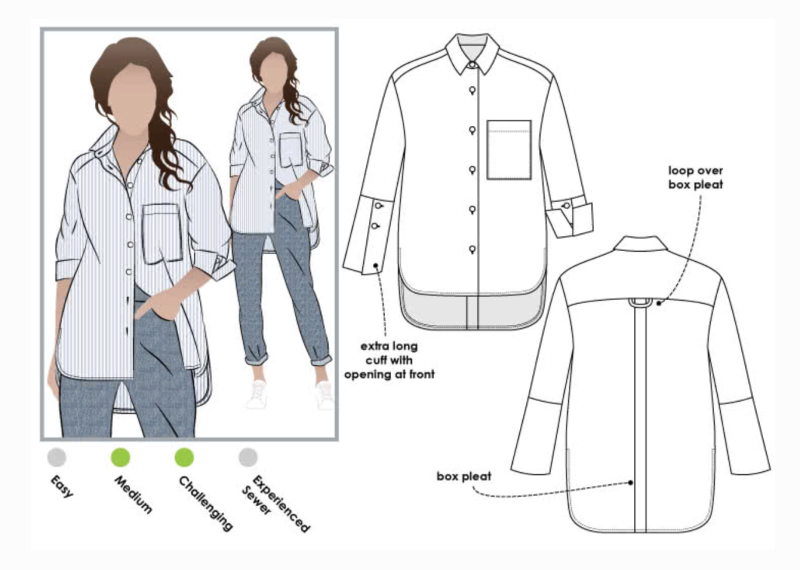 Easy

Medium

Challenging

Experienced Sewer

extra long cuff with opening at front

loop over box pleat

box pleat