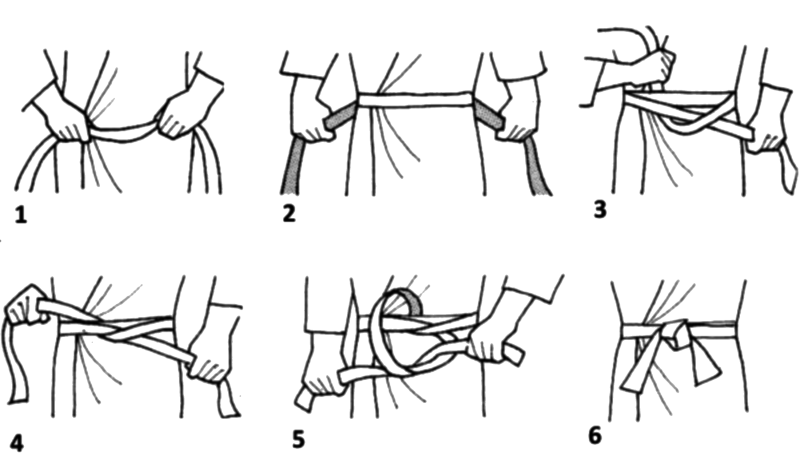 1

2

3

4

5

6