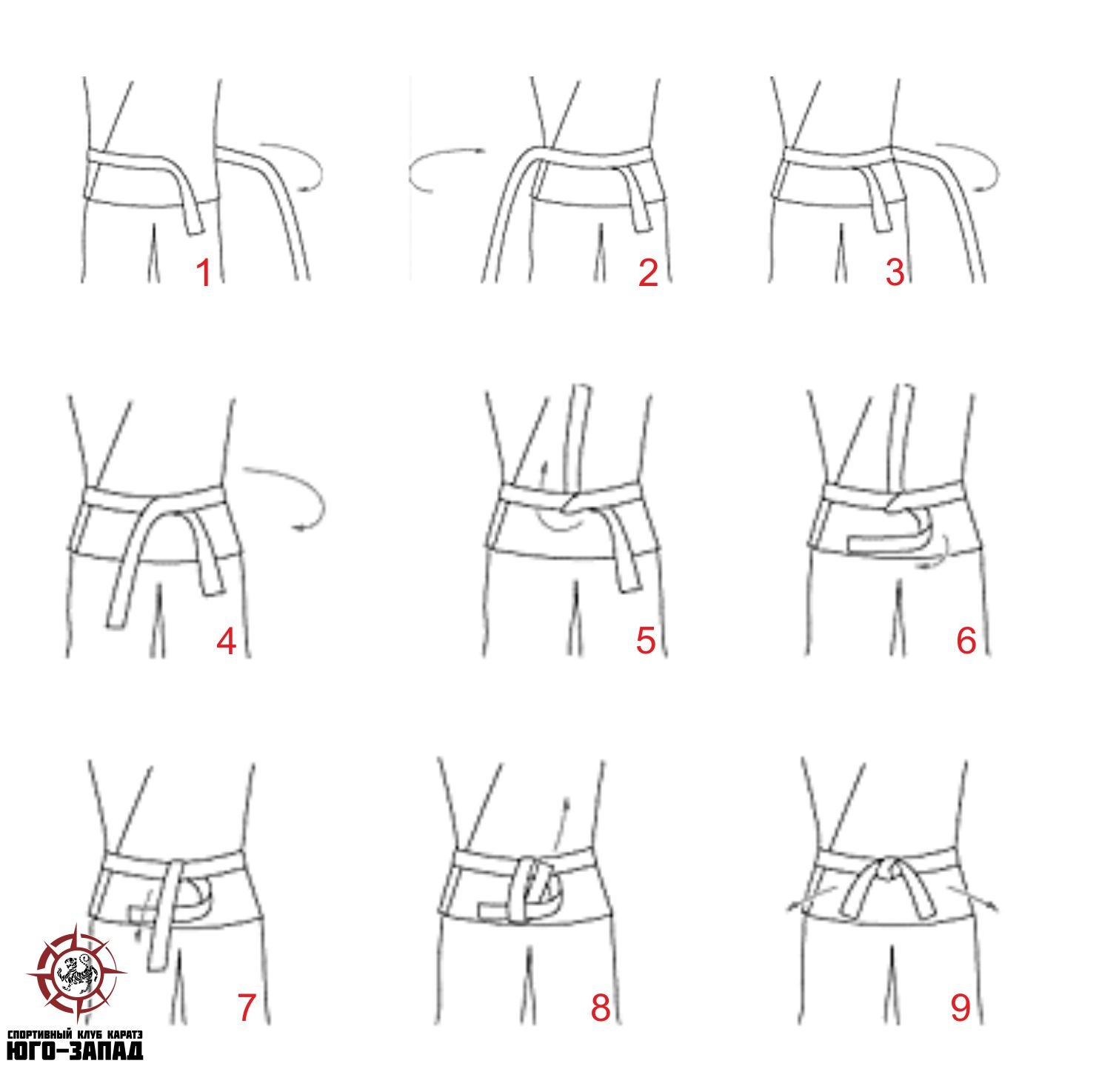 1

2

3

4

5

6

7

8

9

СПОРТИВНЫЙ КЛУБ КАРАТЭ
ЮГО-ЗАПАД