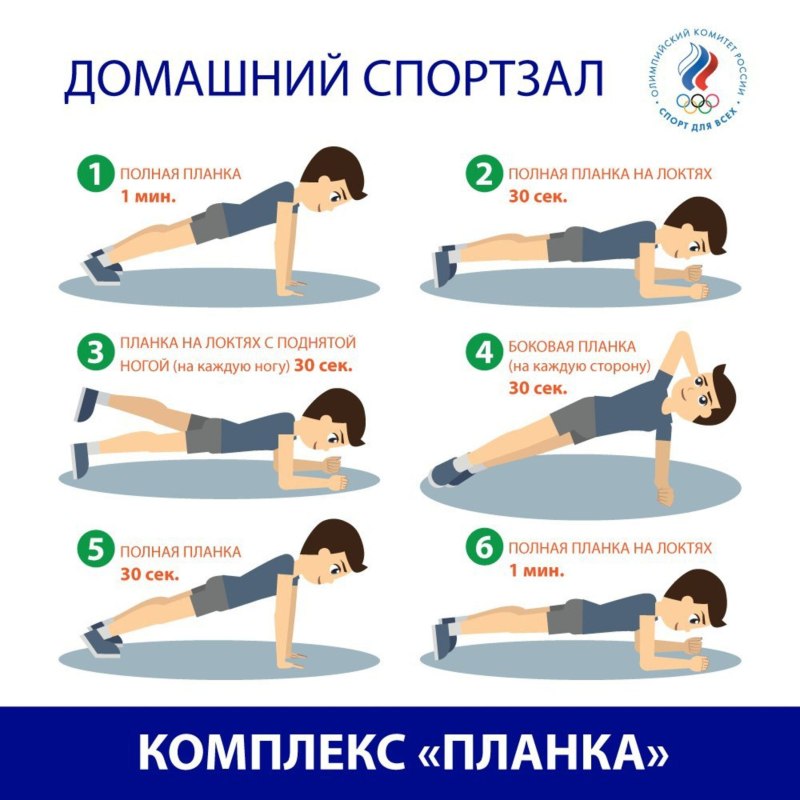 ДОМАШНИЙ СПОРТЗАЛ

ОЛИМПИЙСКИЙ КОМИТЕТ РОССИИ
СПОРТ ДЛЯ ВСЕХ

1 ПОЛНАЯ ПЛАНКА
1 мин.

2 ПОЛНАЯ ПЛАНКА НА ЛОКТЯХ
30 сек.

3 ПЛАНКА НА ЛОКТЯХ С ПОДНЯТОЙ НОГОЙ (на каждую ногу) 30 сек.

4 БОКОВАЯ ПЛАНКА (на каждую сторону)
30 сек.

5 ПОЛНАЯ ПЛАНКА
30 сек.

6 ПОЛНАЯ ПЛАНКА НА ЛОКТЯХ
1 мин.

КОМПЛЕКС «ПЛАНКА»