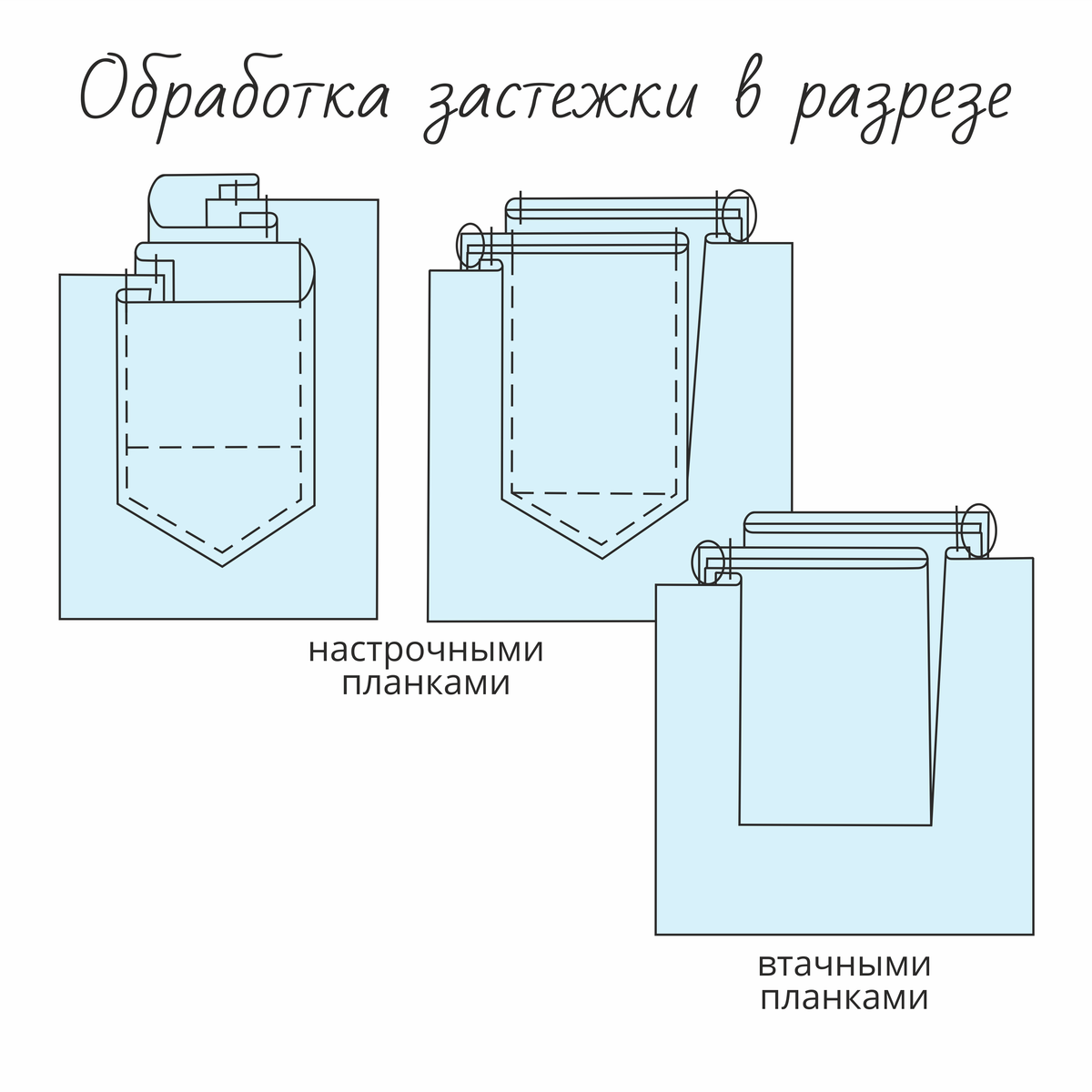 Обработка застежки в разрезе

настрочными планками

втачными планками