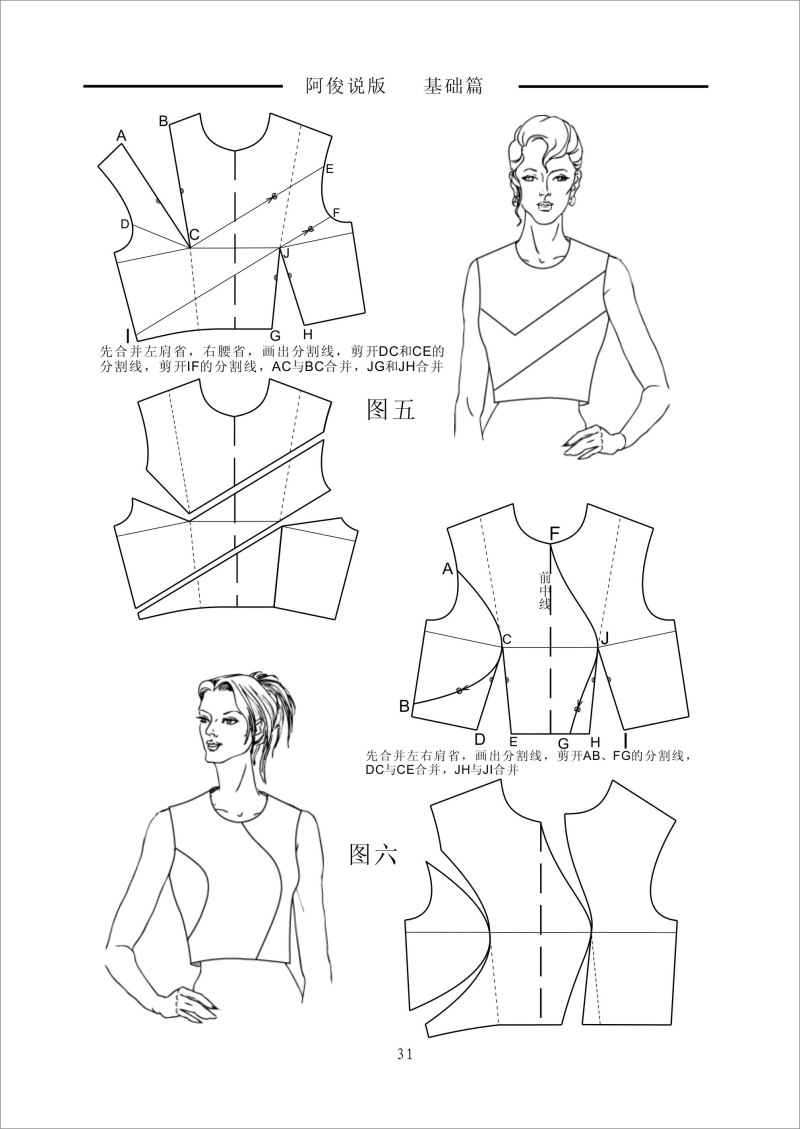 阿俊说版　基础篇

A B E D C F J I G H

先合并左肩省，右腰省，画出分割线，剪开DC和CE的分割线，剪开IF的分割线，AC与BC合并，JG和JH合并

图五

F A 前中线 C J B D E G H I

先合并左右肩省，画出分割线，剪开AB、FG的分割线，DC与CE合并，JH与JI合并

图六

31