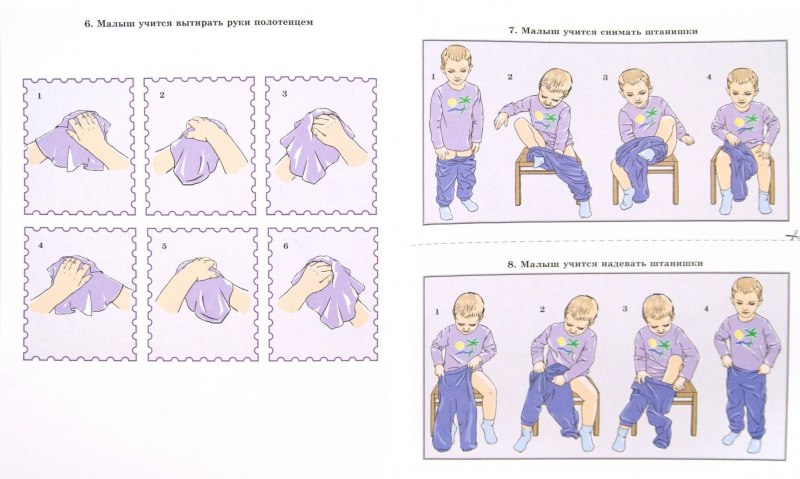 6. Малыш учится вытирать руки полотенцем

1

2

3

4

5

6

7. Малыш учится снимать штанишки

1

2

3

4

8. Малыш учится надевать штанишки

1

2

3

4