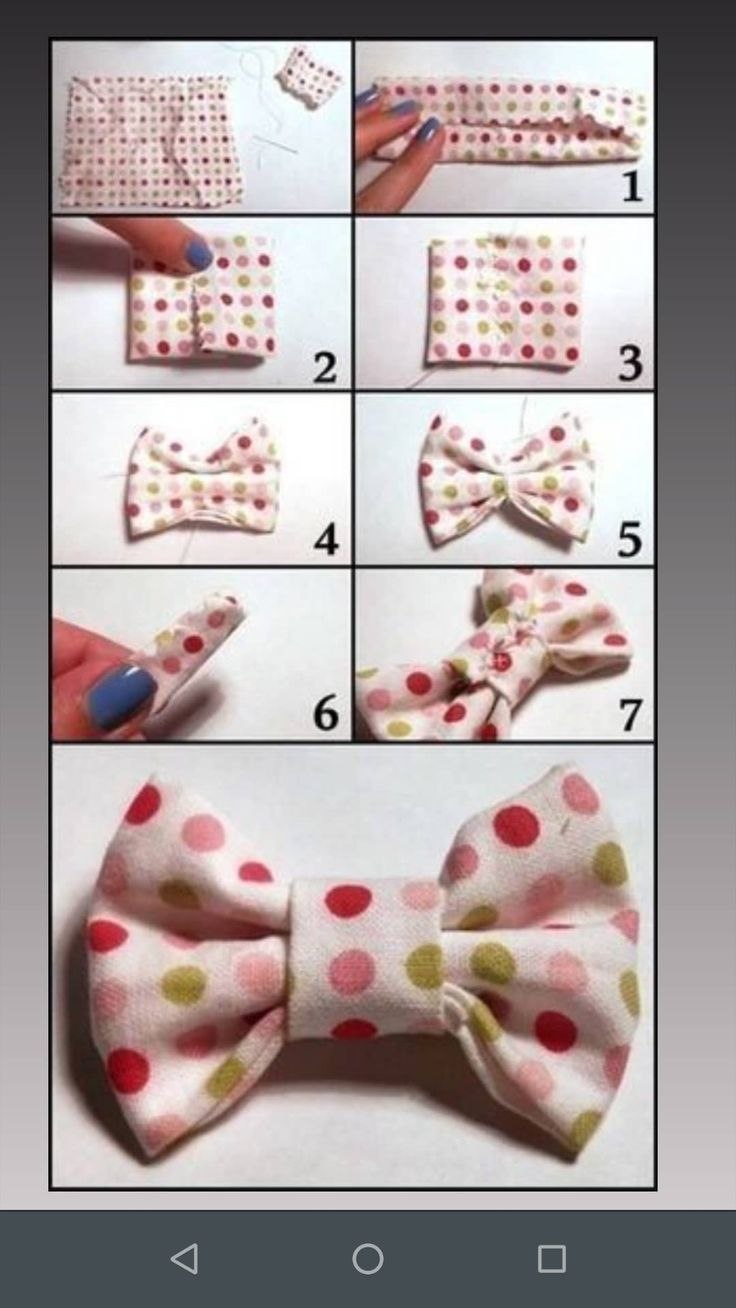 1

2

3

4

5

6

7